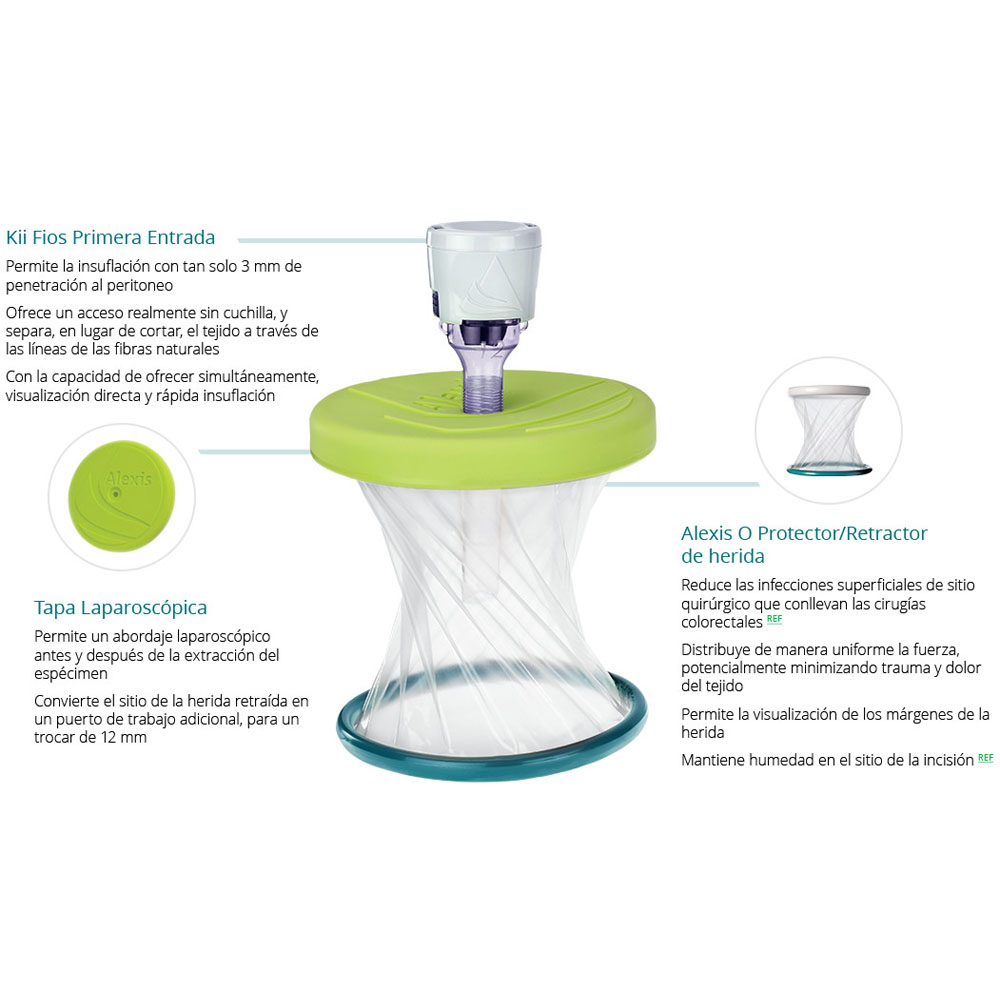 Kii Fios Primera Entrada

Permite la insuflación con tan solo 3 mm de penetración al peritoneo

Ofrece un acceso realmente sin cuchilla, y separa, en lugar de cortar, el tejido a través de las líneas de las fibras naturales

Con la capacidad de ofrecer simultáneamente, visualización directa y rápida insuflación

Alexis

Tapa Laparoscópica

Permite un abordaje laparoscópico antes y después de la extracción del espécimen

Convierte el sitio de la herida retraída en un puerto de trabajo adicional, para un trocar de 12 mm

Alexis O Protector/Retractor de herida

Reduce las infecciones superficiales de sitio quirúrgico que conllevan las cirugías colorectales REF

Distribuye de manera uniforme la fuerza, potencialmente minimizando trauma y dolor del tejido

Permite la visualización de los márgenes de la herida

Mantiene humedad en el sitio de la incisión REF